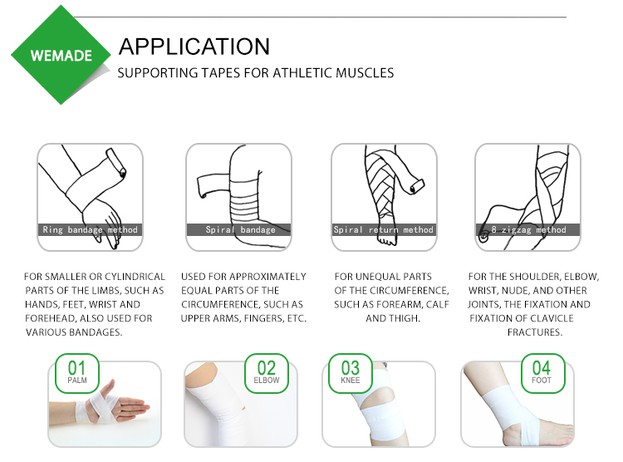 WEMADE

APPLICATION

SUPPORTING TAPES FOR ATHLETIC MUSCLES

Ring bandage method

Spiral bandage

Spiral return method

8 zigzag method

FOR SMALLER OR CYLINDRICAL PARTS OF THE LIMBS, SUCH AS HANDS, FEET, WRIST AND FOREHEAD, ALSO USED FOR VARIOUS BANDAGES.

USED FOR APPROXIMATELY EQUAL PARTS OF THE CIRCUMFERENCE, SUCH AS UPPER ARMS, FINGERS, ETC.

FOR UNEQUAL PARTS OF THE CIRCUMFERENCE, SUCH AS FOREARM, CALF AND THIGH.

FOR THE SHOULDER, ELBOW, WRIST, NUDE, AND OTHER JOINTS, THE FIXATION AND FIXATION OF CLAVICLE FRACTURES.

01
PALM

02
ELBOW

03
KNEE

04
FOOT