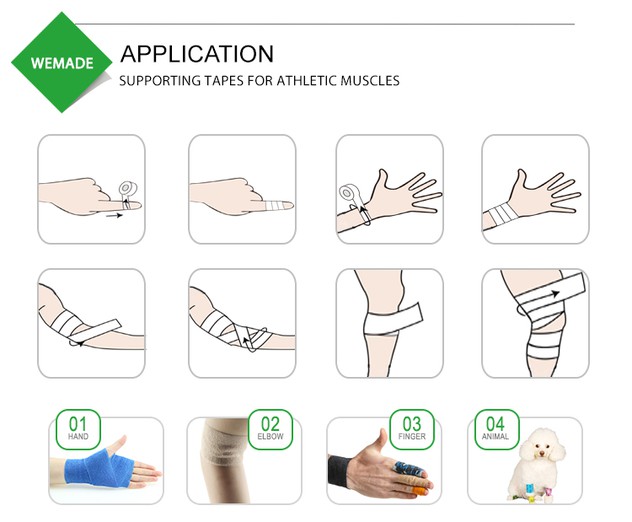 WEMADE

APPLICATION

SUPPORTING TAPES FOR ATHLETIC MUSCLES

01
HAND

02
ELBOW

03
FINGER

04
ANIMAL